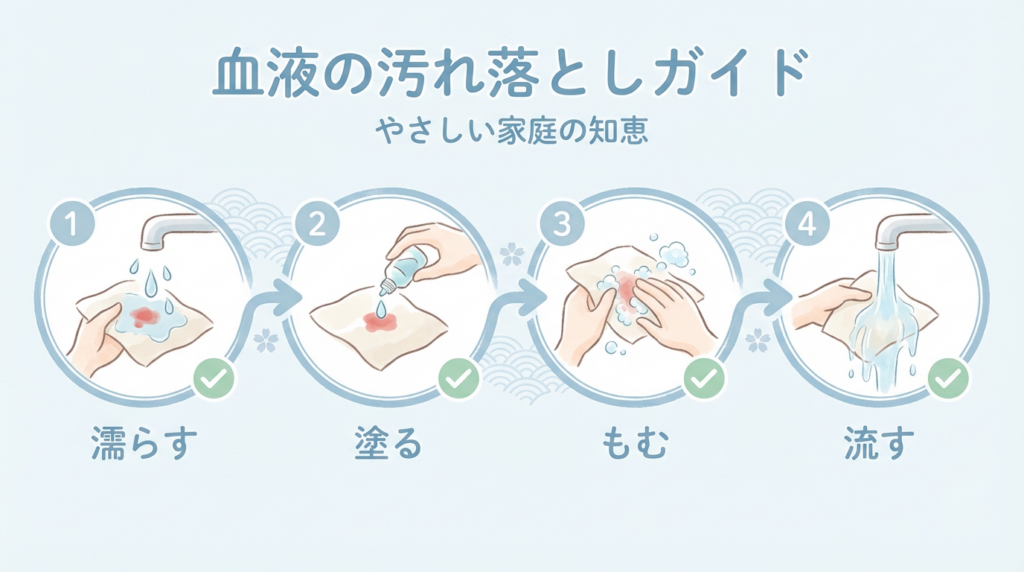 血液の汚れ落としガイド

やさしい家庭の知恵

1

濡らす

2

塗る

3

もむ

4

流す